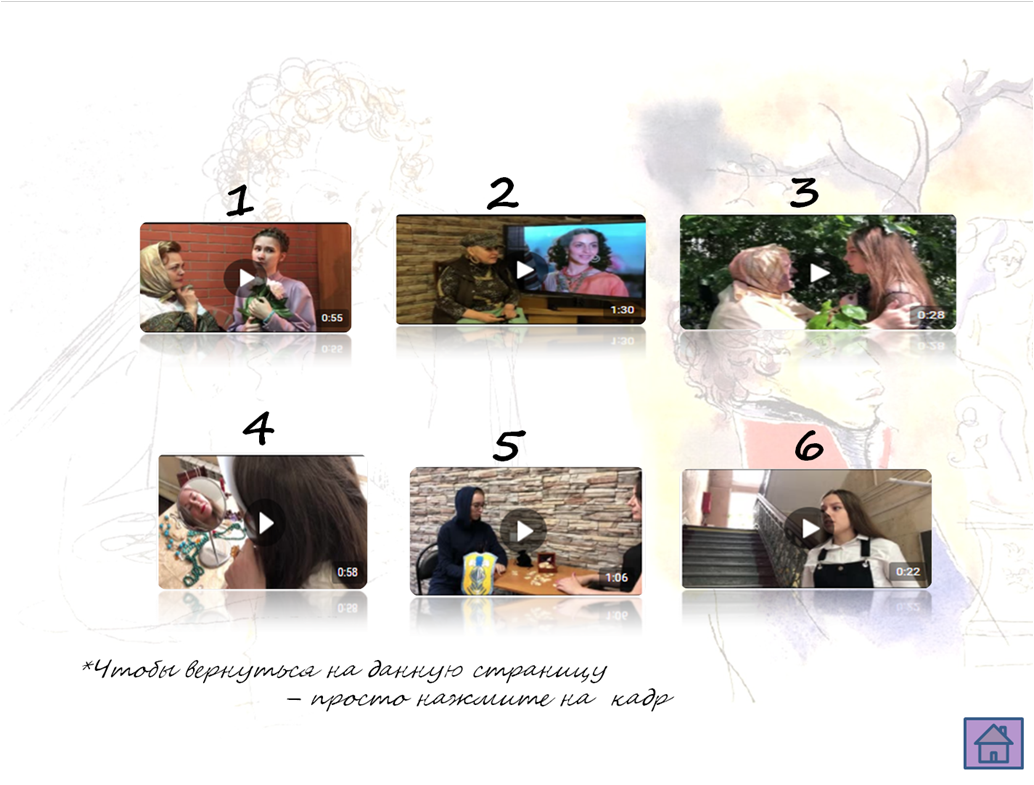 1

0:55

2

1:30

3

0:28

4

0:58

5

1:06

6

0:22

*Чтобы вернуться на данную страницу
– просто нажмите на кадр